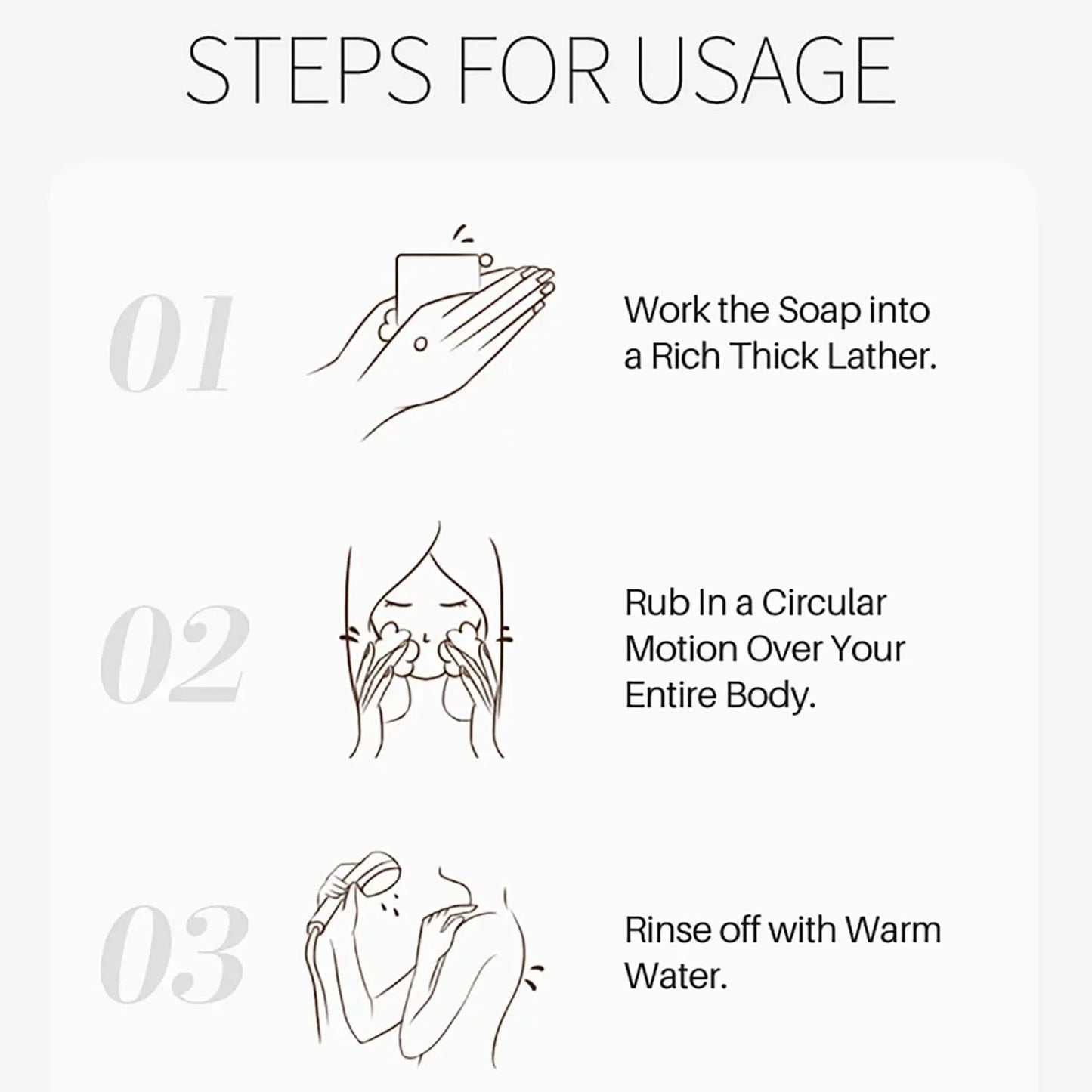 STEPS FOR USAGE

01

Work the Soap into a Rich Thick Lather.

02

Rub In a Circular Motion Over Your Entire Body.

03

Rinse off with Warm Water.