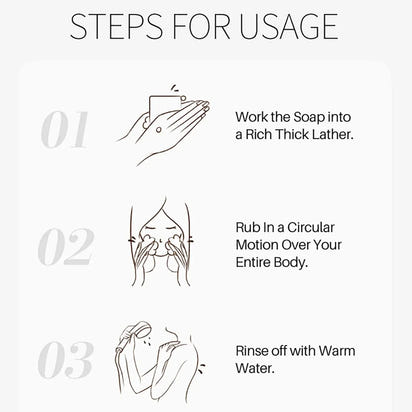 STEPS FOR USAGE

01

Work the Soap into a Rich Thick Lather.

02

Rub In a Circular Motion Over Your Entire Body.

03

Rinse off with Warm Water.